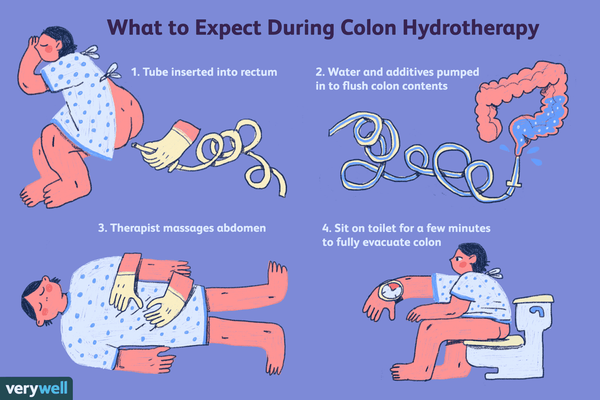 What to Expect During Colon Hydrotherapy

1. Tube inserted into rectum

2. Water and additives pumped in to flush colon contents

3. Therapist massages abdomen

4. Sit on toilet for a few minutes to fully evacuate colon

verywell